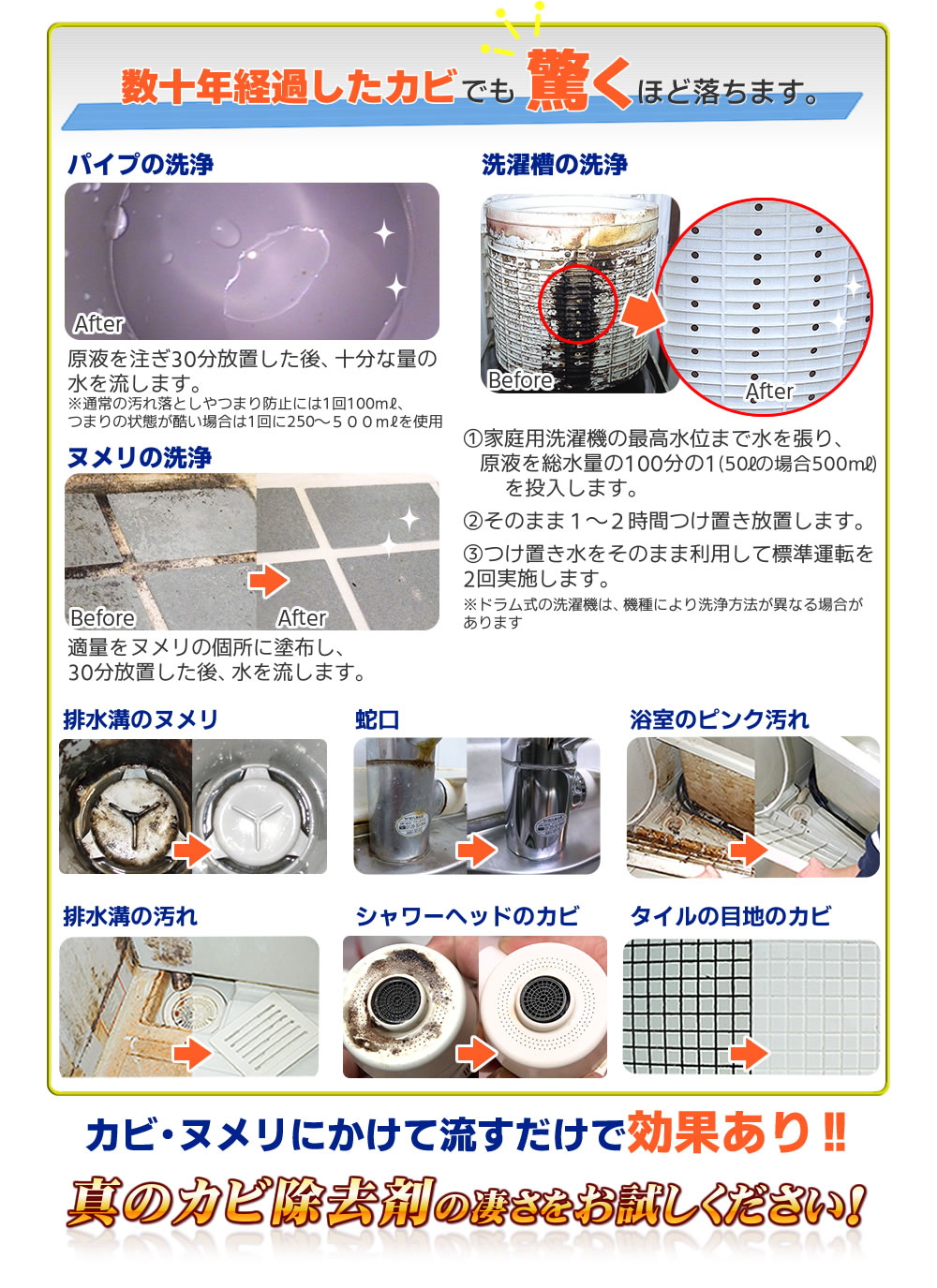 数十年経過したカビでも驚くほど落ちます。

パイプの洗浄

After

原液を注ぎ30分放置した後、十分な量の水を流します。
※通常の汚れ落としやつまり防止には1回100mℓ、つまりの状態が酷い場合は1回に250～５００mℓを使用

ヌメリの洗浄

Before After

適量をヌメリの個所に塗布し、30分放置した後、水を流します。

洗濯槽の洗浄

Before After

①家庭用洗濯機の最高水位まで水を張り、原液を総水量の100分の1(50ℓの場合500mℓ)を投入します。

②そのまま１～２時間つけ置き放置します。

③つけ置き水をそのまま利用して標準運転を2回実施します。
※ドラム式の洗濯機は、機種により洗浄方法が異なる場合があります

排水溝のヌメリ

蛇口

浴室のピンク汚れ

排水溝の汚れ

シャワーヘッドのカビ

タイルの目地のカビ

カビ・ヌメリにかけて流すだけで効果あり‼

真のカビ除去剤の凄さをお試しください!