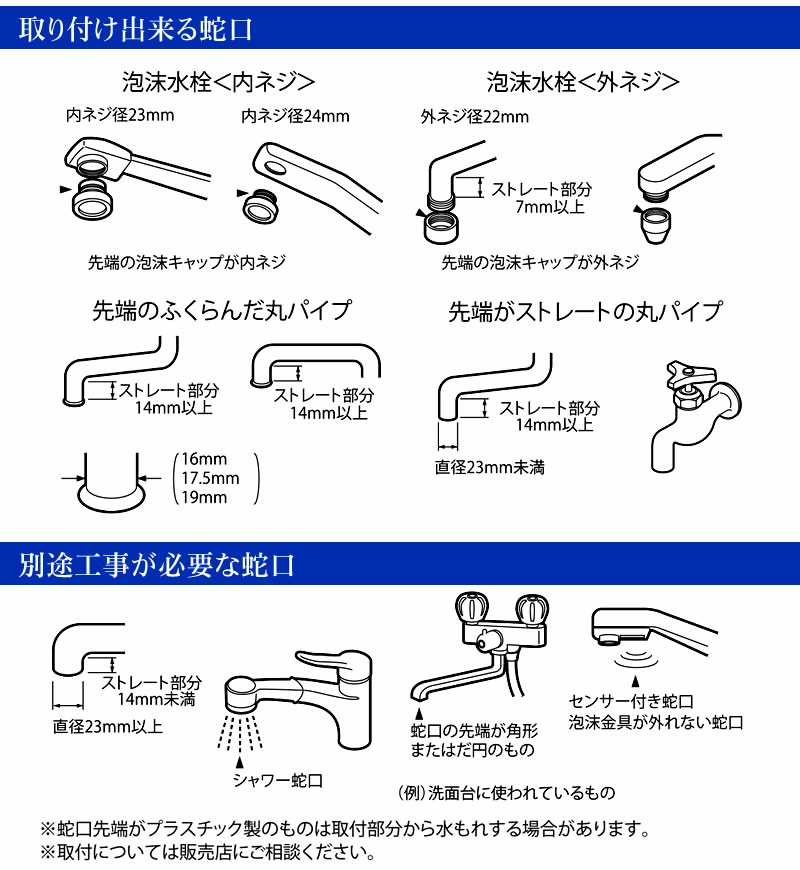 取り付け出来る蛇口

泡沫水栓＜内ネジ＞

内ネジ径23mm

内ネジ径24mm

先端の泡沫キャップが内ネジ

泡沫水栓＜外ネジ＞

外ネジ径22mm

ストレート部分 7mm以上

先端の泡沫キャップが外ネジ

先端のふくらんだ丸パイプ

ストレート部分 14mm以上

ストレート部分 14mm以上

16mm
17.5mm
19mm

先端がストレートの丸パイプ

ストレート部分 14mm以上

直径23mm未満

別途工事が必要な蛇口

ストレート部分 14mm未満

直径23mm以上

シャワー蛇口

蛇口の先端が角形 またはだ円のもの

センサー付き蛇口
泡沫金具が外れない蛇口

（例）洗面台に使われているもの

※蛇口先端がプラスチック製のものは取付部分から水もれする場合があります。
※取付については販売店にご相談ください。